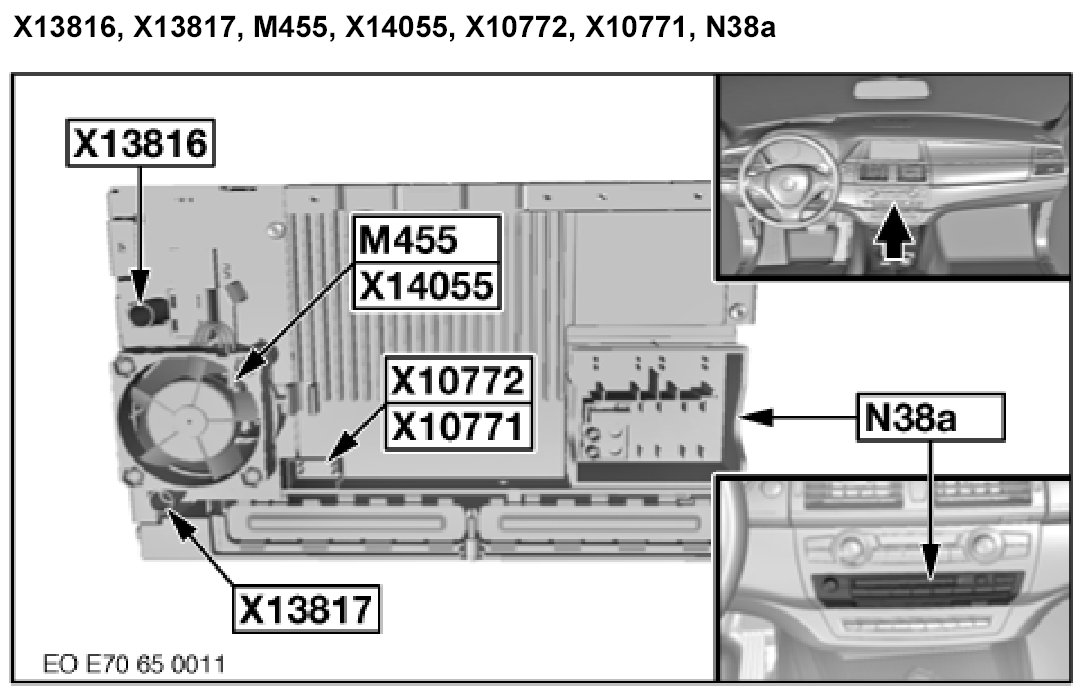 X13816, X13817, M455, X14055, X10772, X10771, N38a

X13816

M455

X14055

X10772

X10771

N38a

X13817

EO E70 65 0011