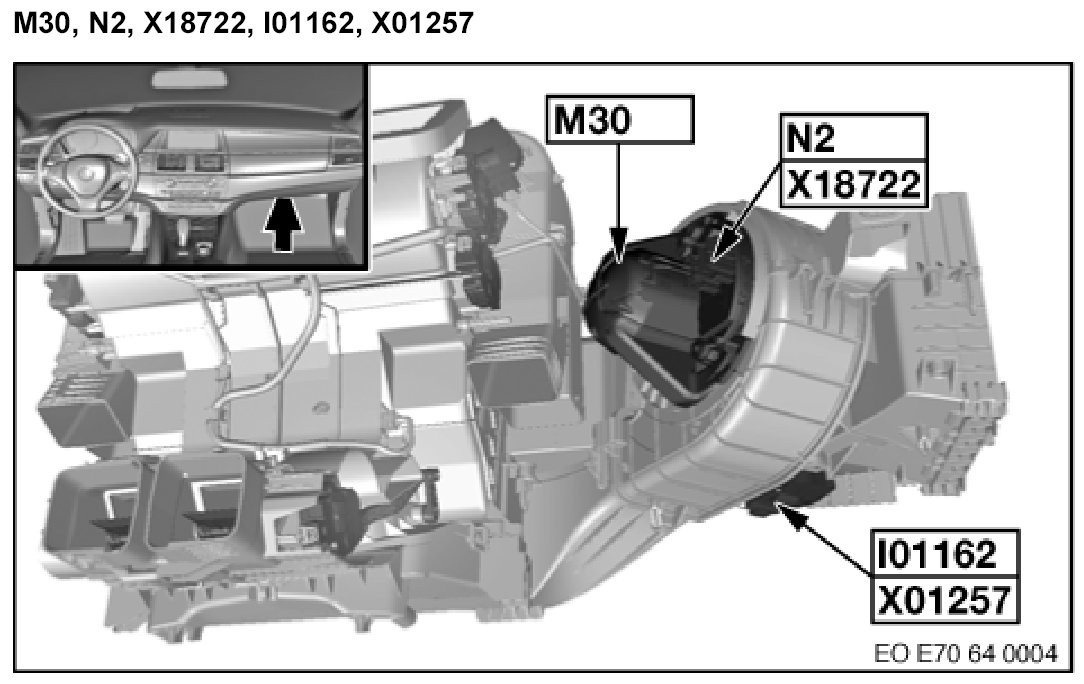 M30, N2, X18722, I01162, X01257

M30

N2
X18722

I01162
X01257

EO E70 64 0004