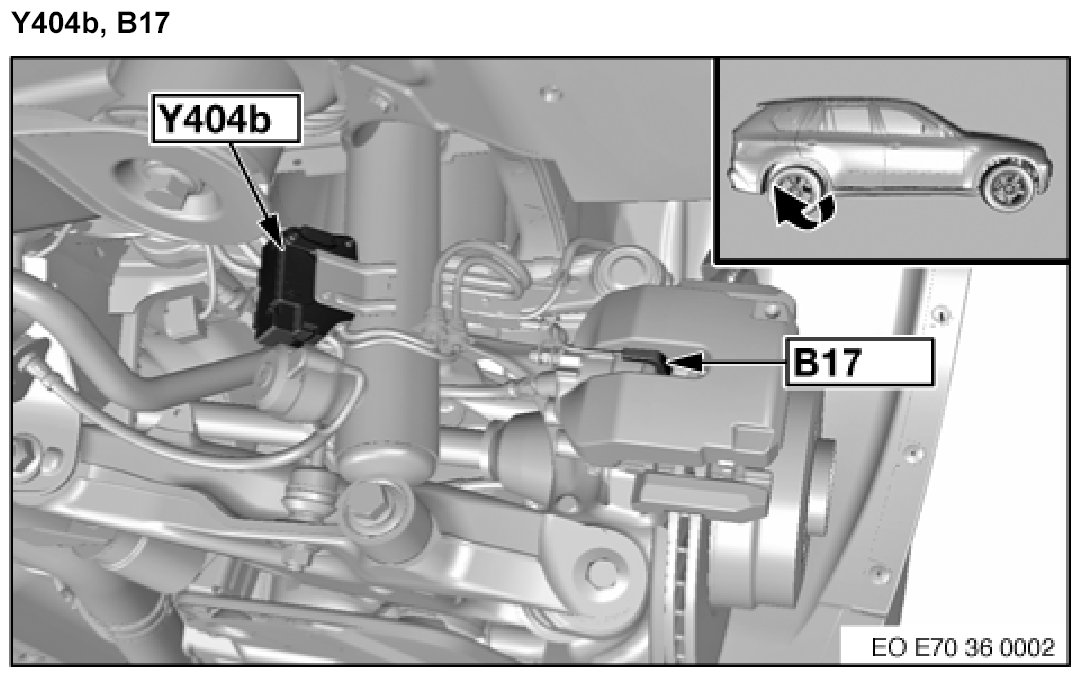 Y404b, B17

Y404b

B17

EO E70 36 0002