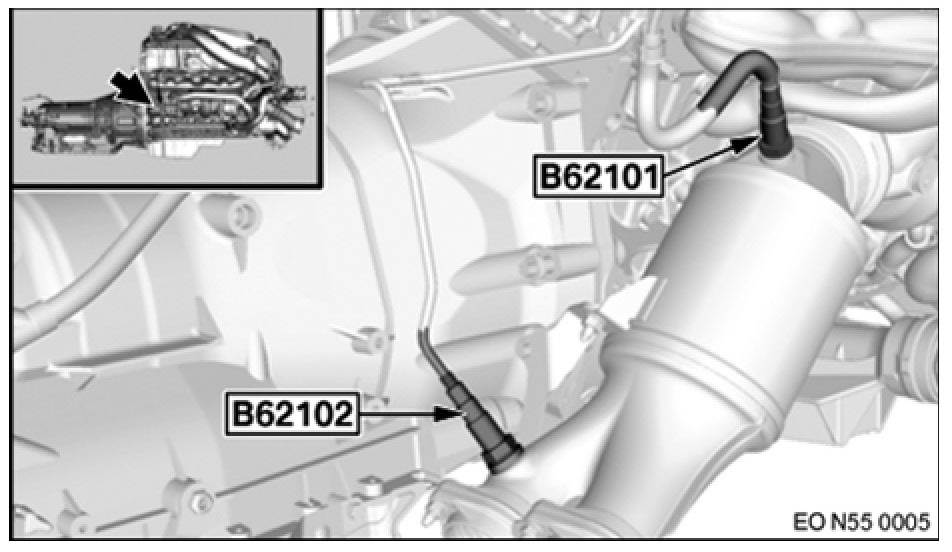 B62101

B62102

EO N55 0005