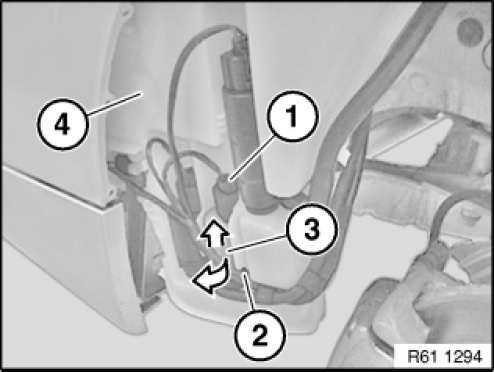 4
1
3
2
R61 1294