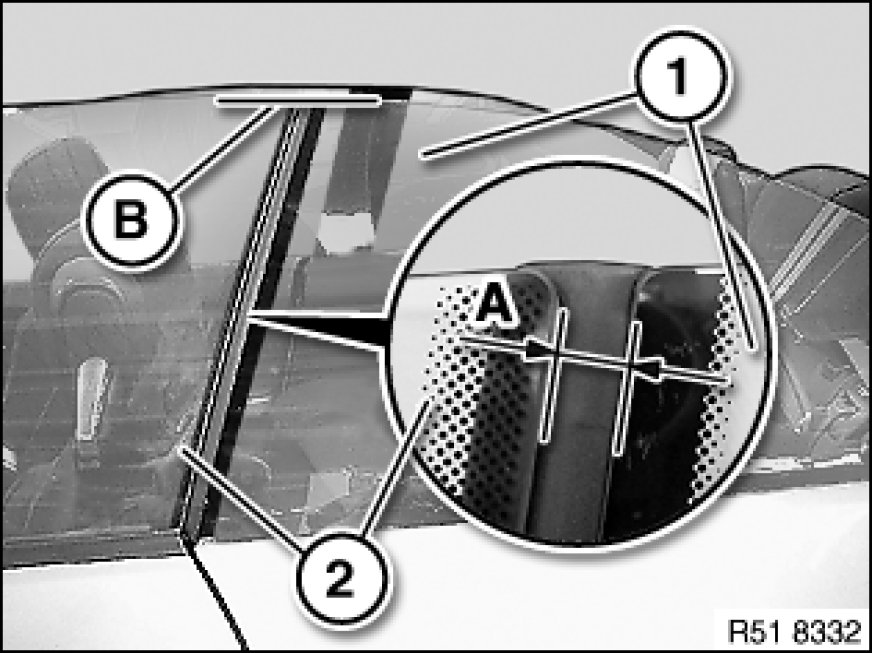 1
B
A
2
R51 8332