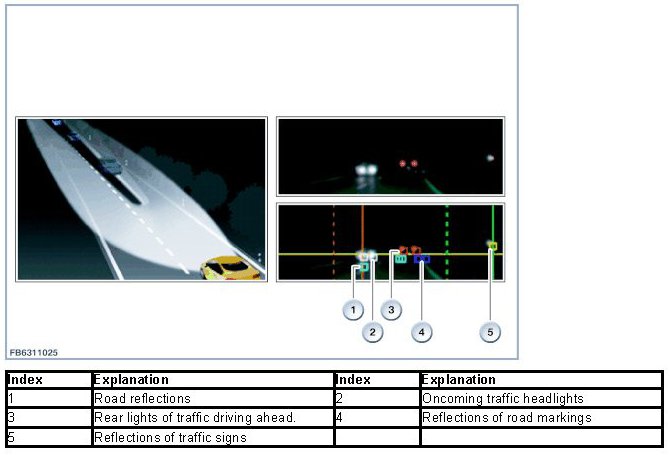 1
2
3
4
5

FB6311025

| Index | Explanation | Index | Explanation |
|---|---|---|---|
| 1 | Road reflections | 2 | Oncoming traffic headlights |
| 3 | Rear lights of traffic driving ahead. | 4 | Reflections of road markings |
| 5 | Reflections of traffic signs | | |