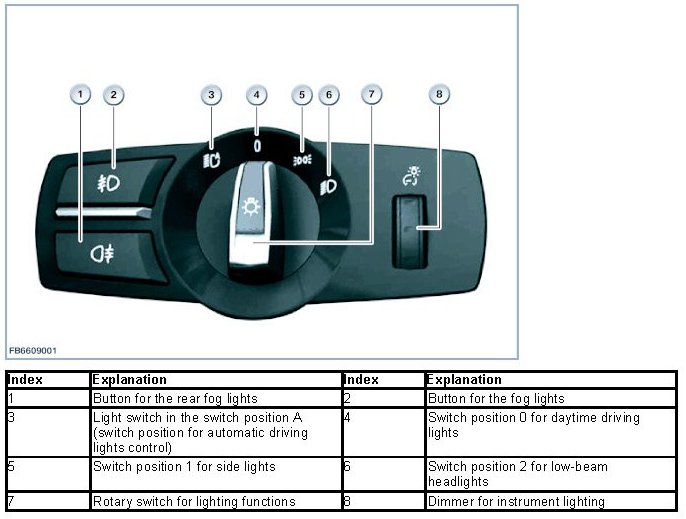 1 2 3 4 5 6 7 8

0

FB6609001

| Index | Explanation | Index | Explanation |
|---|---|---|---|
| 1 | Button for the rear fog lights | 2 | Button for the fog lights |
| 3 | Light switch in the switch position A (switch position for automatic driving lights control) | 4 | Switch position 0 for daytime driving lights |
| 5 | Switch position 1 for side lights | 6 | Switch position 2 for low-beam headlights |
| 7 | Rotary switch for lighting functions | 8 | Dimmer for instrument lighting |