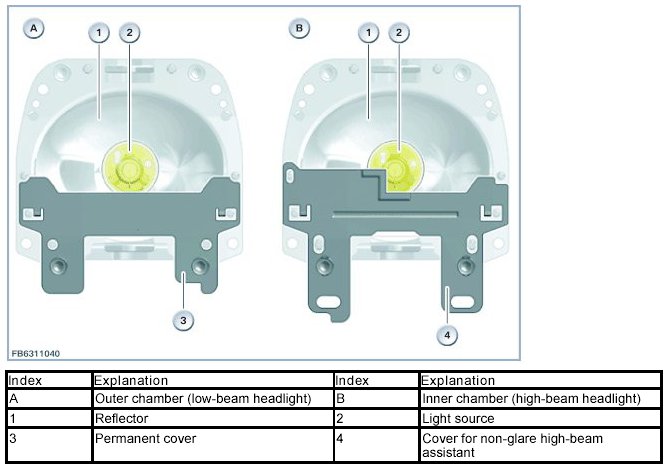 A
1
2
3
B
1
2
4
FB6311040

| Index | Explanation | Index | Explanation |
|---|---|---|---|
| A | Outer chamber (low-beam headlight) | B | Inner chamber (high-beam headlight) |
| 1 | Reflector | 2 | Light source |
| 3 | Permanent cover | 4 | Cover for non-glare high-beam assistant |