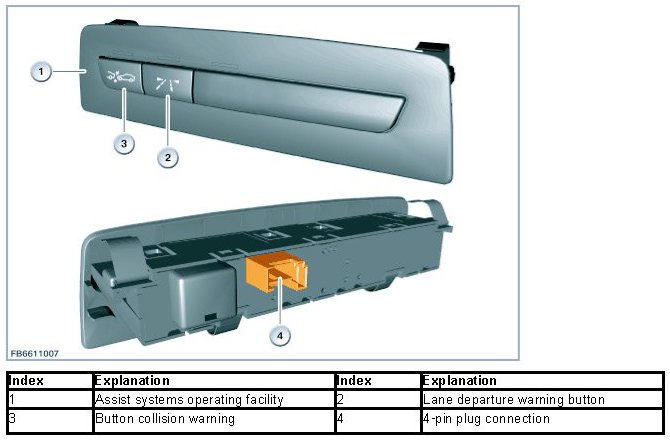 1
3
2
4
FB6611007

| Index | Explanation | Index | Explanation |
|---|---|---|---|
| 1 | Assist systems operating facility | 2 | Lane departure warning button |
| 3 | Button collision warning | 4 | 4-pin plug connection |