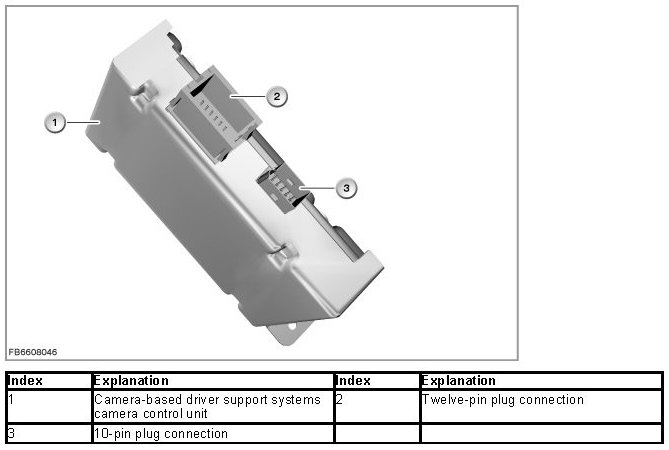 1
2
3
FB6608046

| Index | Explanation | Index | Explanation |
|---|---|---|---|
| 1 | Camera-based driver support systems camera control unit | 2 | Twelve-pin plug connection |
| 3 | 10-pin plug connection | | |