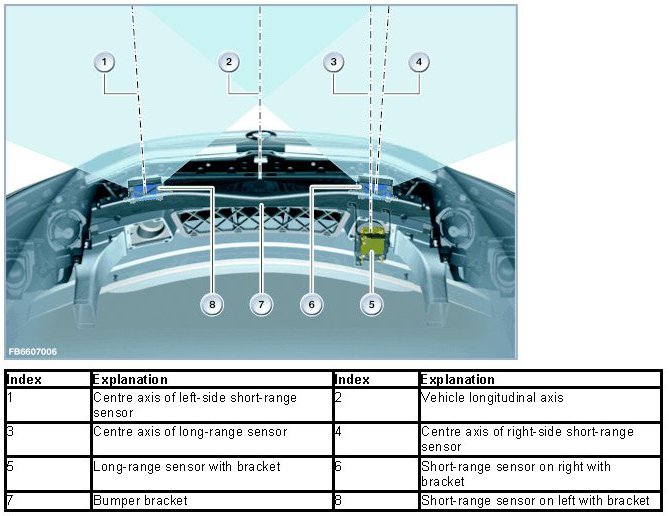 1

2

3

4

8

7

6

5

FB6607006

| Index | Explanation | Index | Explanation |
|---|---|---|---|
| 1 | Centre axis of left-side short-range sensor | 2 | Vehicle longitudinal axis |
| 3 | Centre axis of long-range sensor | 4 | Centre axis of right-side short-range sensor |
| 5 | Long-range sensor with bracket | 6 | Short-range sensor on right with bracket |
| 7 | Bumper bracket | 8 | Short-range sensor on left with bracket |