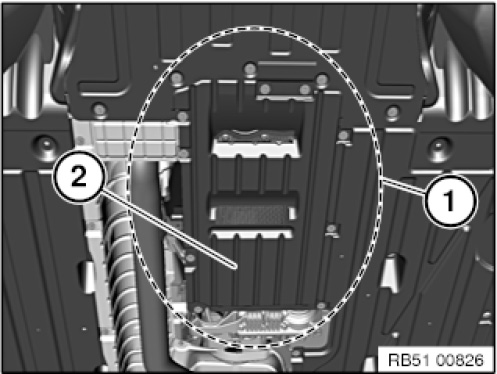 2

1

RB51 00826