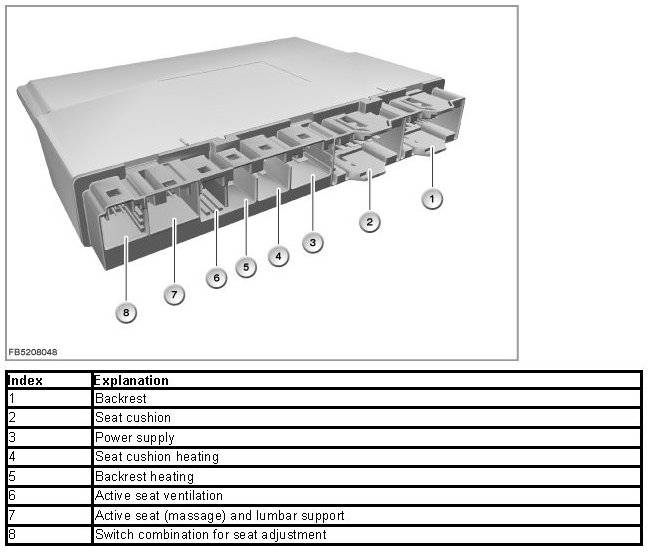 1
2
3
4
5
6
7
8

FB5208048

| Index | Explanation |
|---|---|
| 1 | Backrest |
| 2 | Seat cushion |
| 3 | Power supply |
| 4 | Seat cushion heating |
| 5 | Backrest heating |
| 6 | Active seat ventilation |
| 7 | Active seat (massage) and lumbar support |
| 8 | Switch combination for seat adjustment |