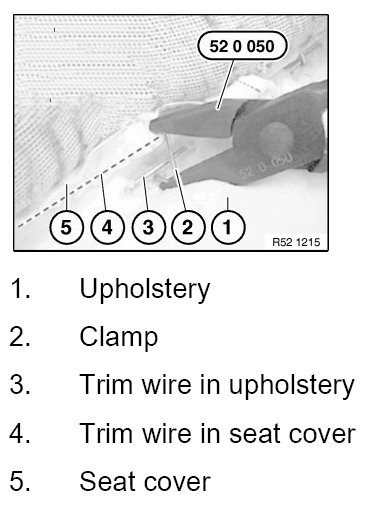 52 0 050

52 0 050

5 4 3 2 1

R52 1215

1. Upholstery
2. Clamp
3. Trim wire in upholstery
4. Trim wire in seat cover
5. Seat cover