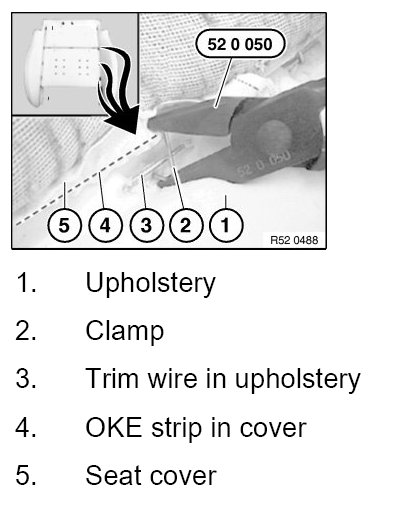 52 0 050

52 0 050

5 4 3 2 1

R52 0488

1. Upholstery

2. Clamp

3. Trim wire in upholstery

4. OKE strip in cover

5. Seat cover