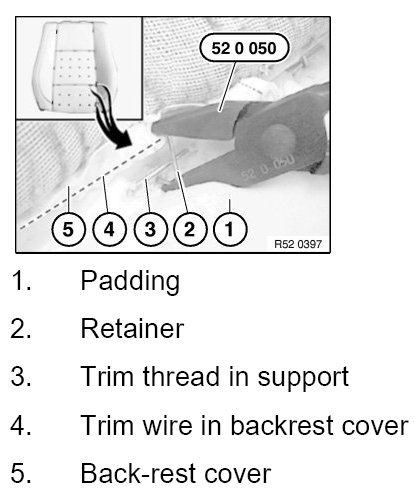 52 0 050

52 0 050

5 4 3 2 1

R52 0397

1. Padding

2. Retainer

3. Trim thread in support

4. Trim wire in backrest cover

5. Back-rest cover