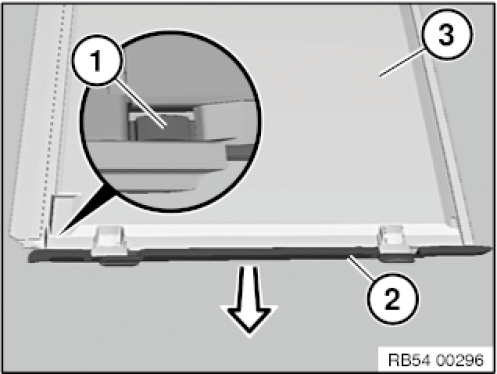 1
3
2
RB54 00296