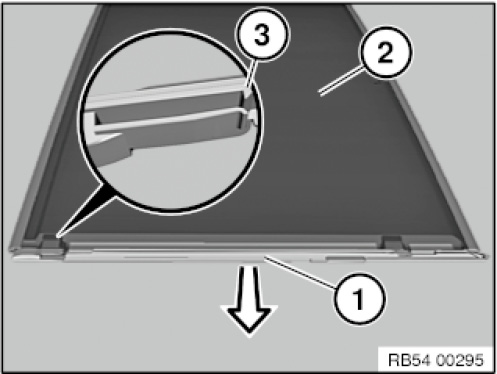 3
2
1
RB54 00295