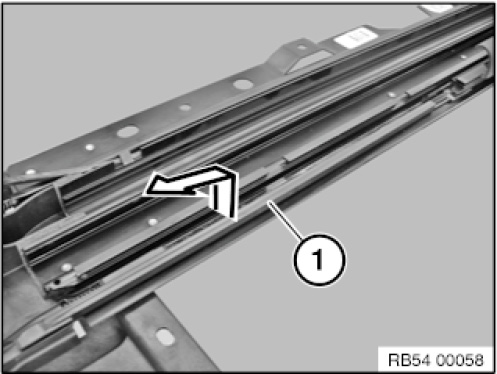 1

RB54 00058