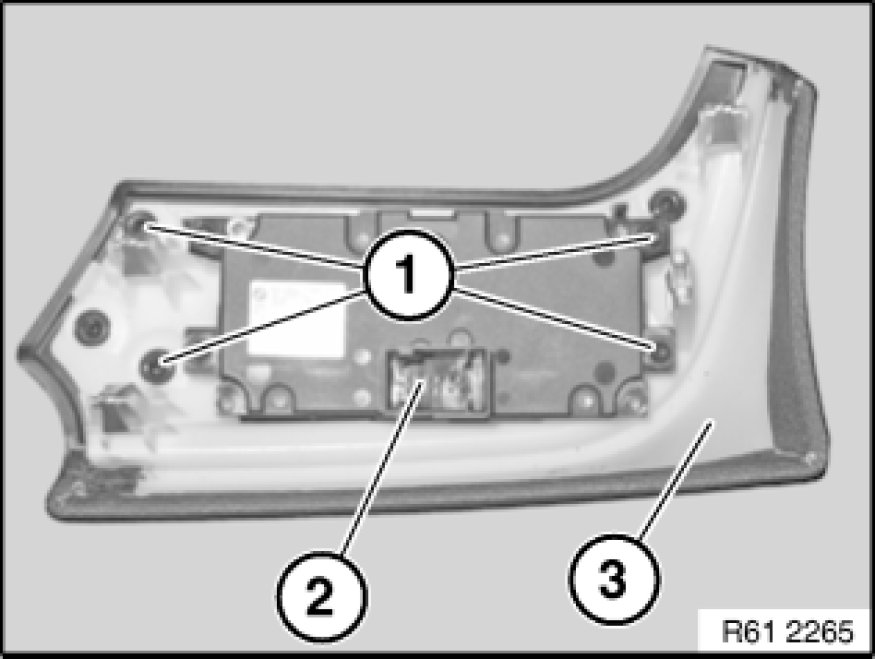 1
2
3
R61 2265