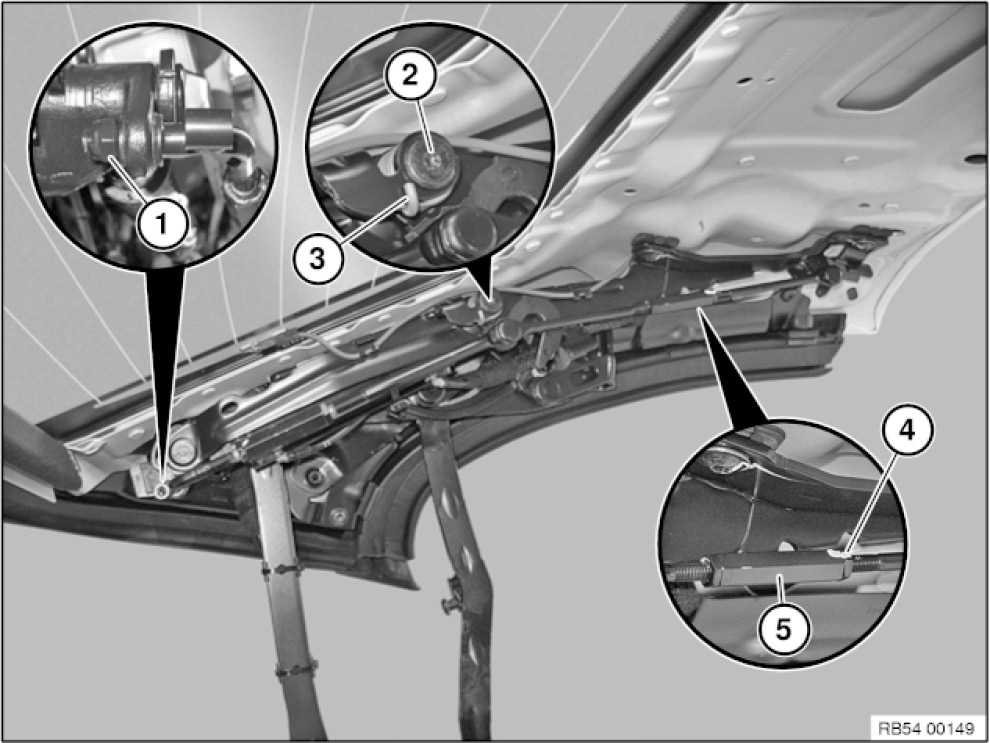 1
2
3
4
5
RB54 00149