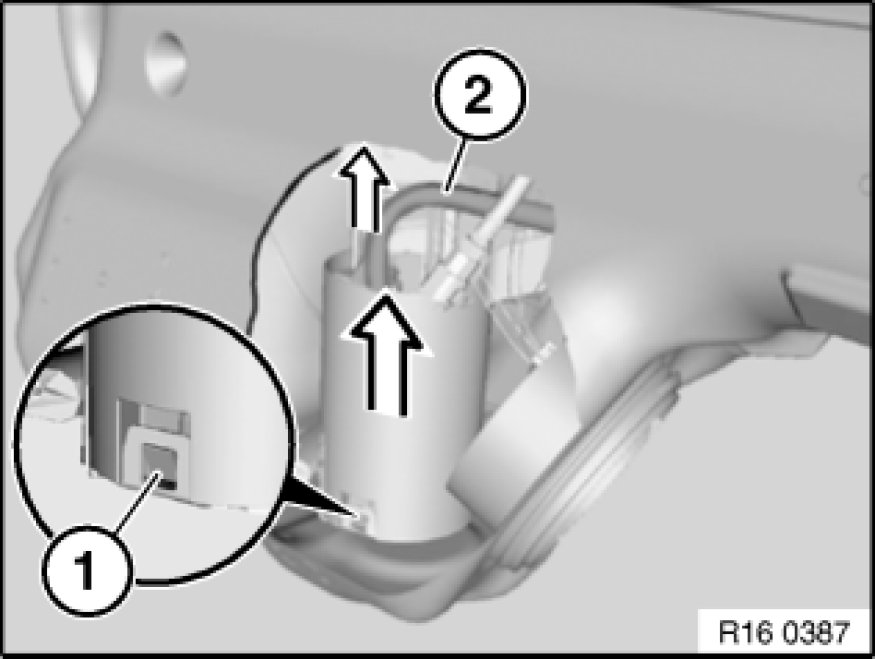 2
1
R16 0387