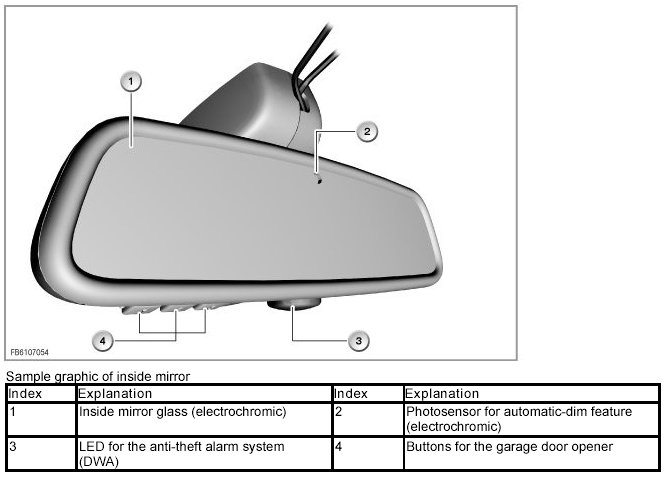 1

2

4

3

FB6107054

Sample graphic of inside mirror

| Index | Explanation | Index | Explanation |
|---|---|---|---|
| 1 | Inside mirror glass (electrochromic) | 2 | Photosensor for automatic-dim feature (electrochromic) |
| 3 | LED for the anti-theft alarm system (DWA) | 4 | Buttons for the garage door opener |