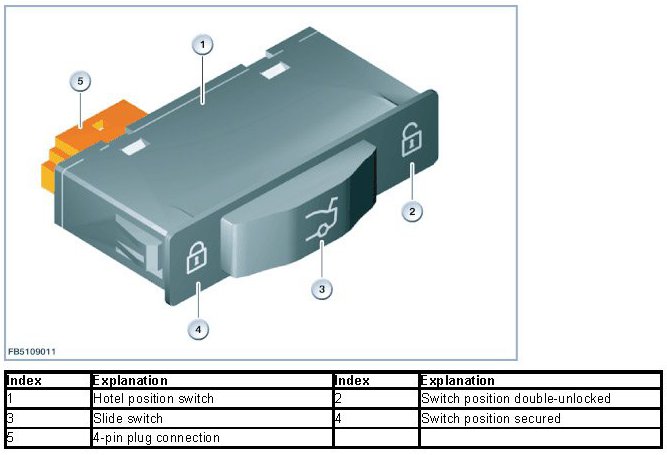 1

5

2

3

4

FB5109011

| Index | Explanation | Index | Explanation |
|---|---|---|---|
| 1 | Hotel position switch | 2 | Switch position double-unlocked |
| 3 | Slide switch | 4 | Switch position secured |
| 5 | 4-pin plug connection | | |