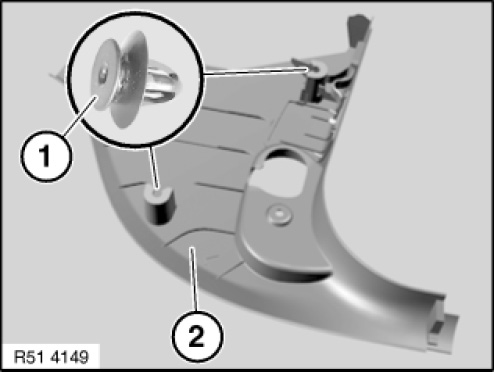 1
2
R51 4149