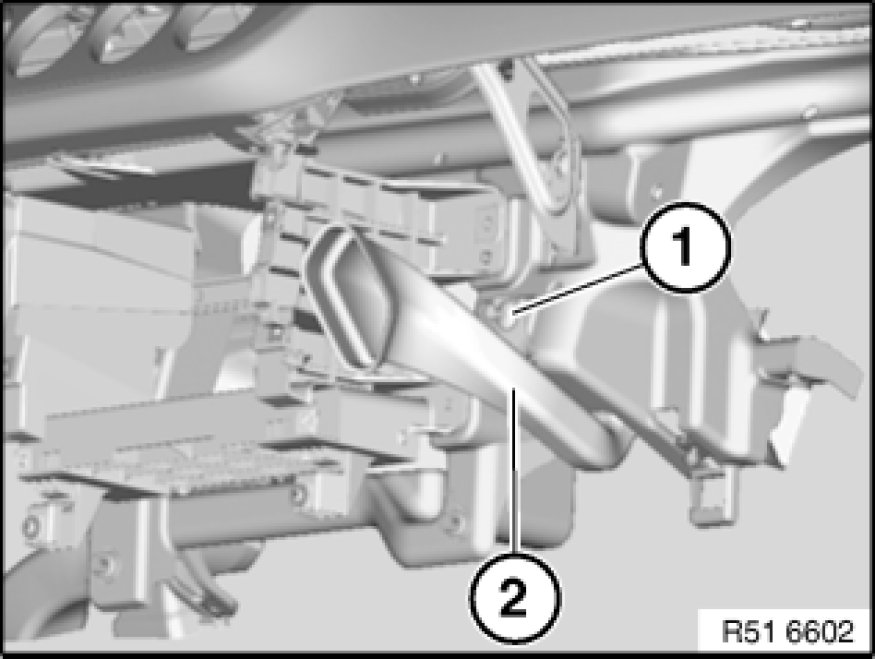 1

2

R51 6602