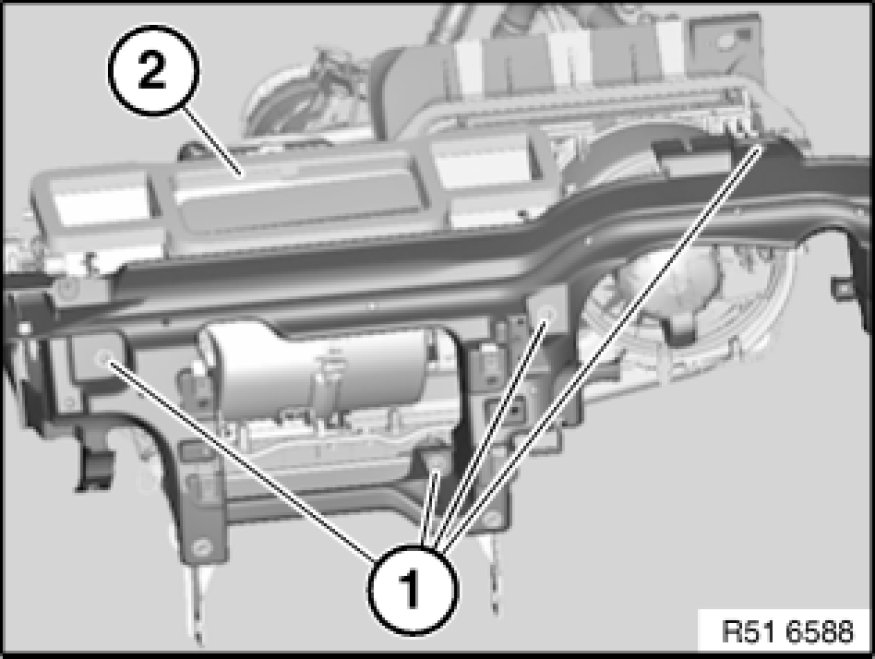 2

1

R51 6588