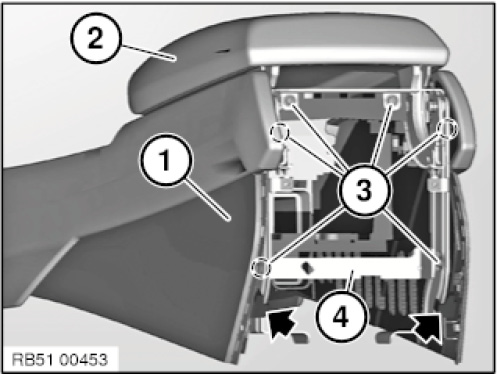 2
1
3
4
RB51 00453