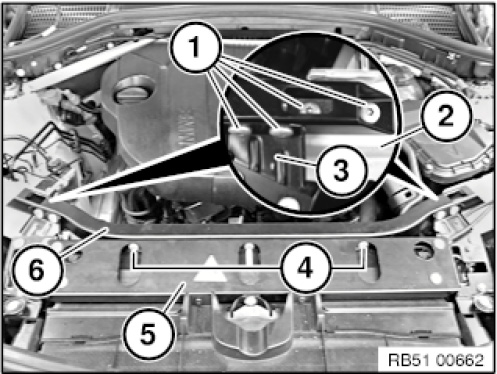 1
2
3
6
4
5
RB51 00662