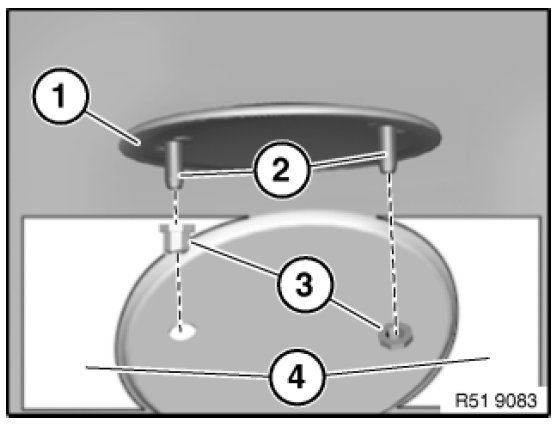 1
2
3
4
R51 9083