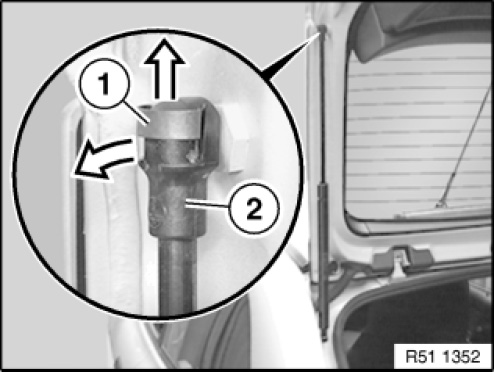 1
2
R51 1352