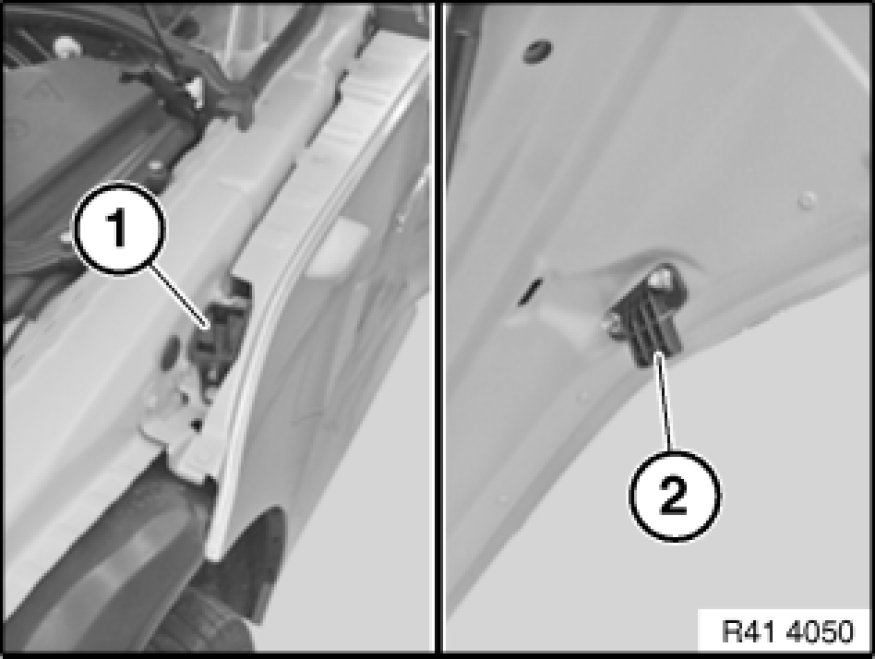 1
2
R41 4050