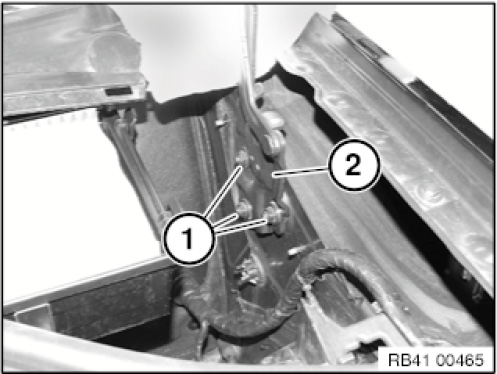 2

1

RB41 00465