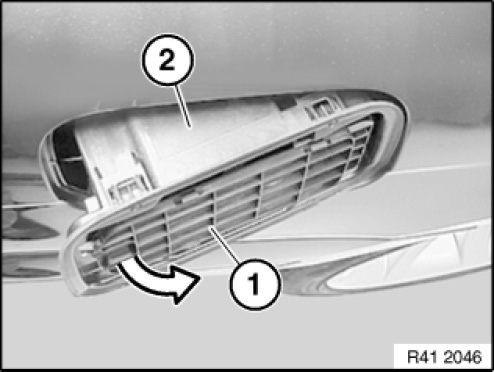 2
1
R41 2046