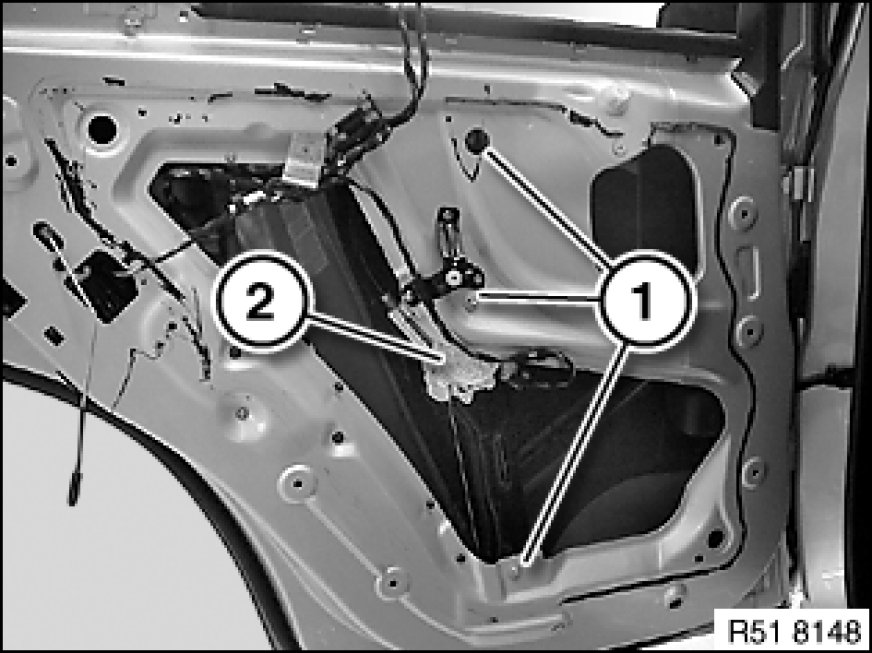 2
1
R51 8148