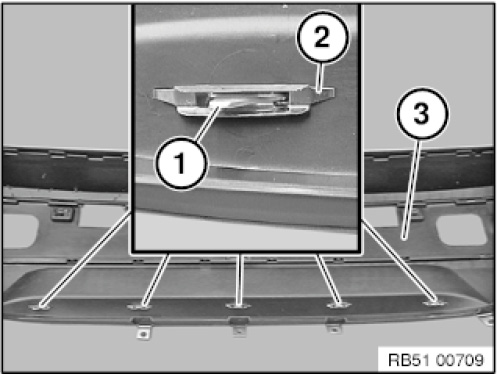 2
3
1
RB51 00709