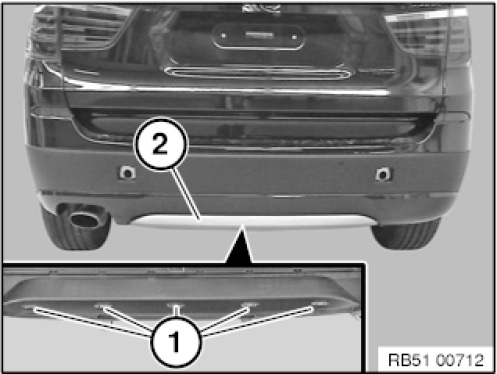 2

1

RB51 00712