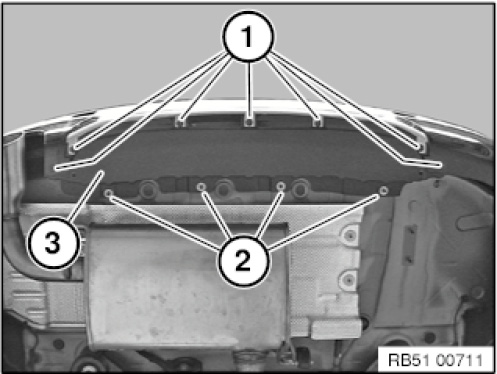 1
3
2
RB51 00711