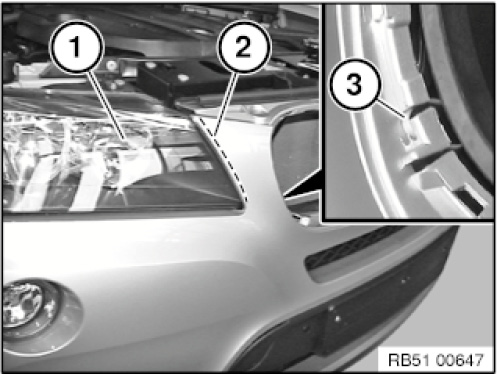 1
2
3
RB51 00647