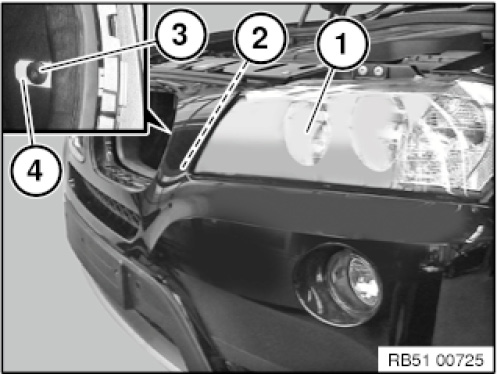 3
2
1
4
RB51 00725