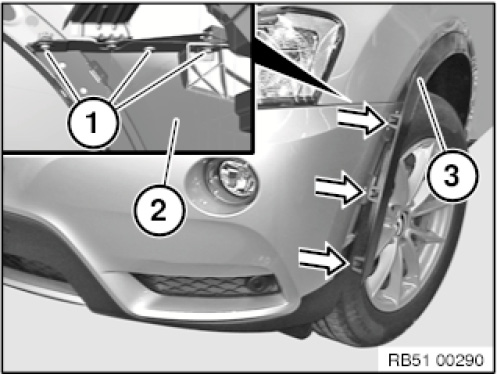 1
2
3
RB51 00290