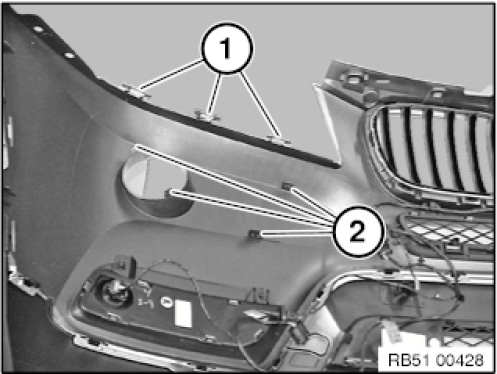 1
2
RB51 00428