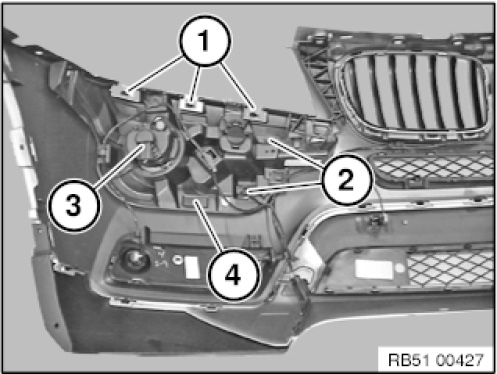 1
2
3
4
RB51 00427