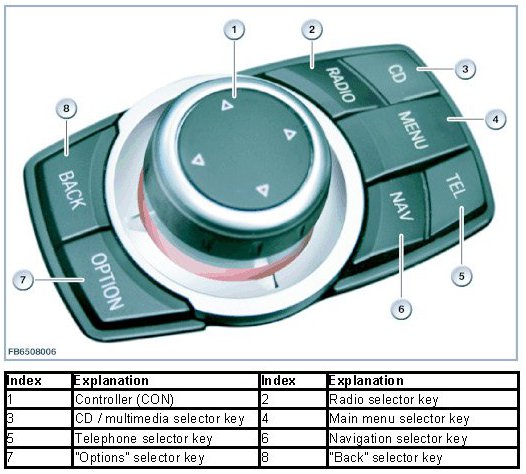 1
2
3
4
5
6
7
8
RADIO
CD
MENU
TEL
NAV
BACK
OPTION
FB6508006

| Index | Explanation | Index | Explanation |
|---|---|---|---|
| 1 | Controller (CON) | 2 | Radio selector key |
| 3 | CD / multimedia selector key | 4 | Main menu selector key |
| 5 | Telephone selector key | 6 | Navigation selector key |
| 7 | "Options" selector key | 8 | "Back" selector key |