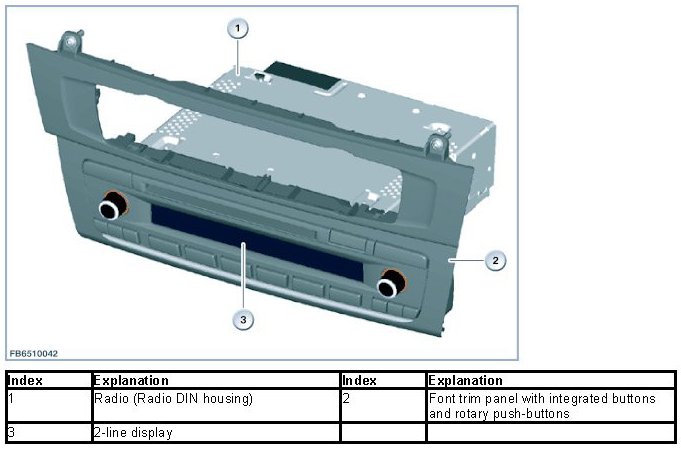 1

2

3

FB6510042

| Index | Explanation | Index | Explanation |
|---|---|---|---|
| 1 | Radio (Radio DIN housing) | 2 | Font trim panel with integrated buttons and rotary push-buttons |
| 3 | 2-line display | | |