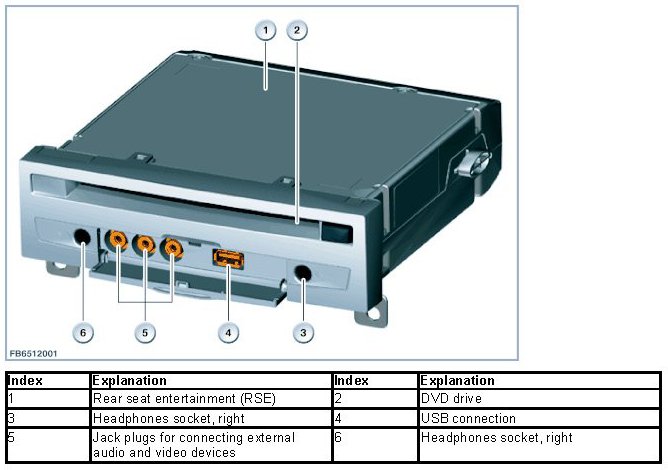 1
2
6
5
4
3
FB6512001

| Index | Explanation | Index | Explanation |
|---|---|---|---|
| 1 | Rear seat entertainment (RSE) | 2 | DVD drive |
| 3 | Headphones socket, right | 4 | USB connection |
| 5 | Jack plugs for connecting external audio and video devices | 6 | Headphones socket, right |