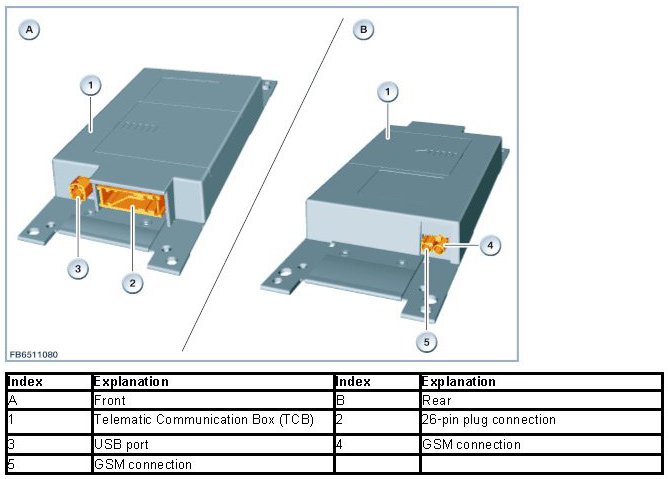 A

1

3

2

B

1

4

5

FB6511080

| Index | Explanation | Index | Explanation |
|---|---|---|---|
| A | Front | B | Rear |
| 1 | Telematic Communication Box (TCB) | 2 | 26-pin plug connection |
| 3 | USB port | 4 | GSM connection |
| 5 | GSM connection | | |