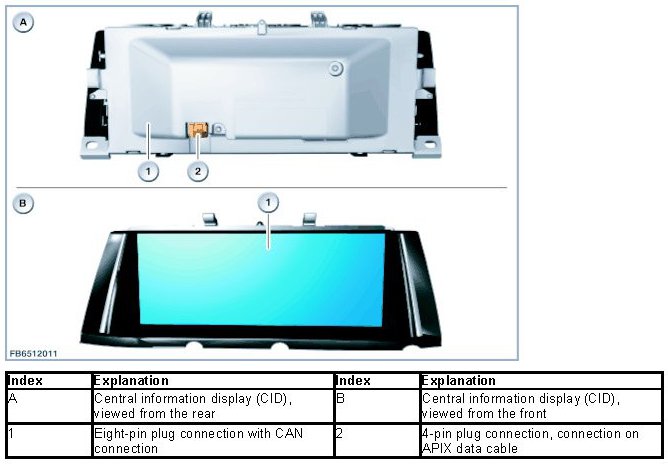 A

1

2

B

1

FB6512011

| Index | Explanation | Index | Explanation |
|---|---|---|---|
| A | Central information display (CID), viewed from the rear | B | Central information display (CID), viewed from the front |
| 1 | Eight-pin plug connection with CAN connection | 2 | 4-pin plug connection, connection on APIX data cable |