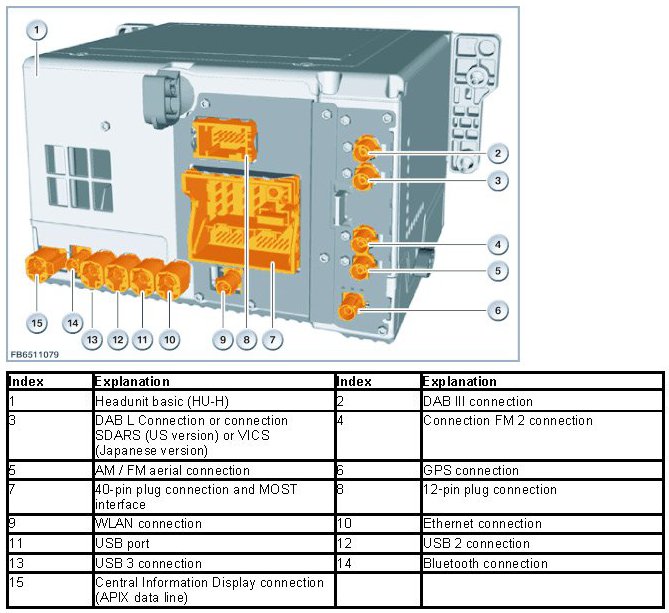 1
2
3
4
5
6
15
14
13
12
11
10
9
8
7
FB6511079

| Index | Explanation | Index | Explanation |
|---|---|---|---|
| 1 | Headunit basic (HU-H) | 2 | DAB III connection |
| 3 | DAB L Connection or connection SDARS (US version) or VICS (Japanese version) | 4 | Connection FM 2 connection |
| 5 | AM / FM aerial connection | 6 | GPS connection |
| 7 | 40-pin plug connection and MOST interface | 8 | 12-pin plug connection |
| 9 | WLAN connection | 10 | Ethernet connection |
| 11 | USB port | 12 | USB 2 connection |
| 13 | USB 3 connection | 14 | Bluetooth connection |
| 15 | Central Information Display connection (APIX data line) | | |